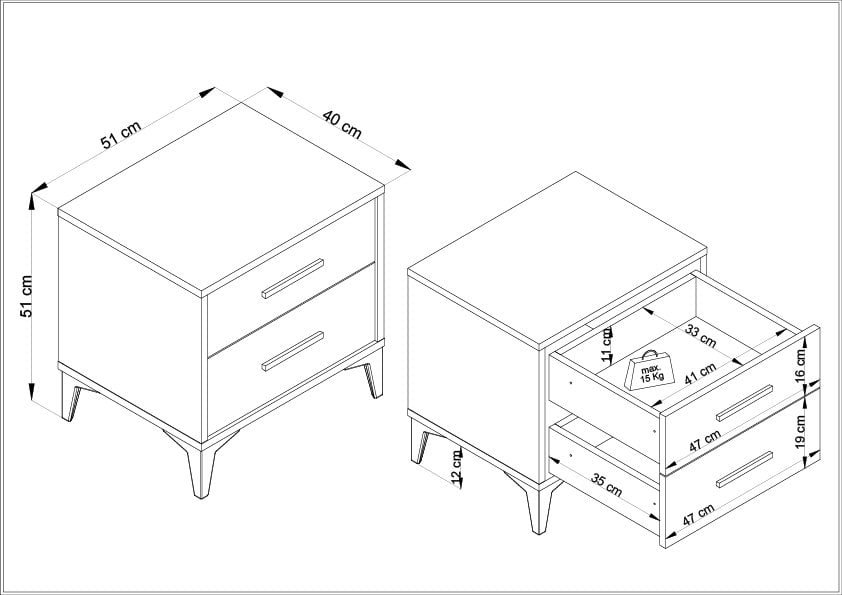 51 cm
40 cm
51 cm
11 cm
33 cm
max. 15 Kg
41 cm
16 cm
47 cm
19 cm
12 cm
35 cm
47 cm