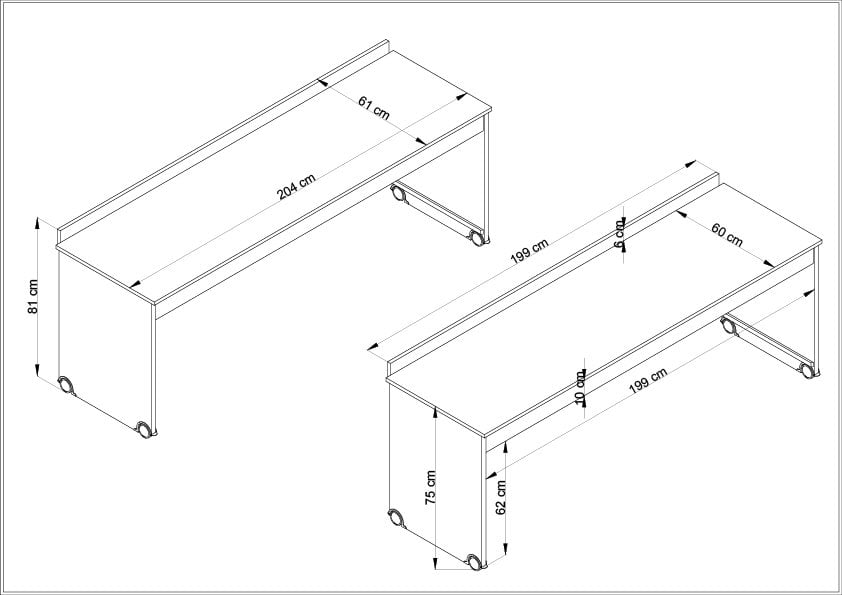 61 cm
204 cm
81 cm
199 cm
6 cm
60 cm
10 cm
199 cm
75 cm
62 cm