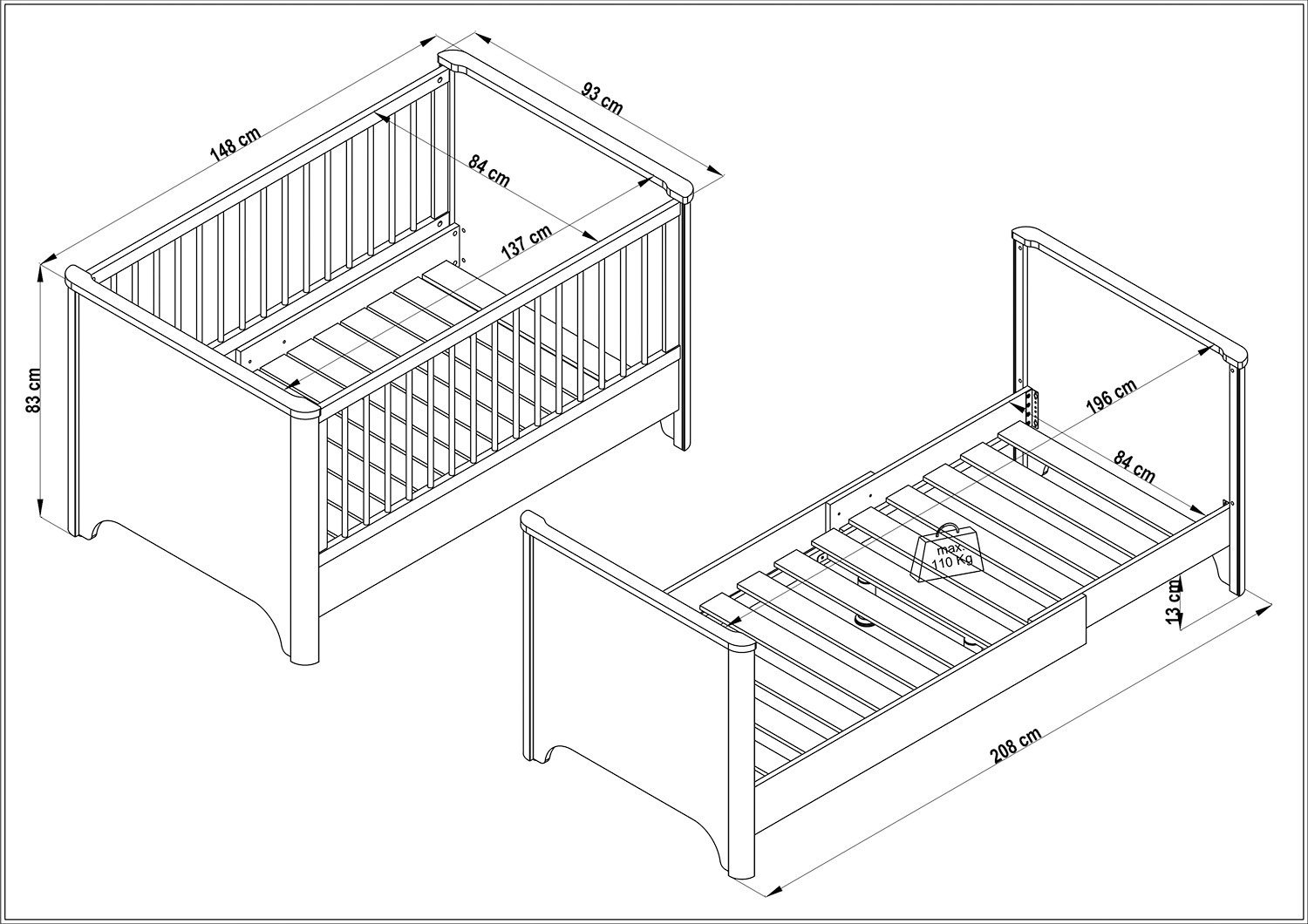 148 cm
93 cm
84 cm
137 cm
83 cm
196 cm
84 cm
max.
110 Kg
13 cm
208 cm