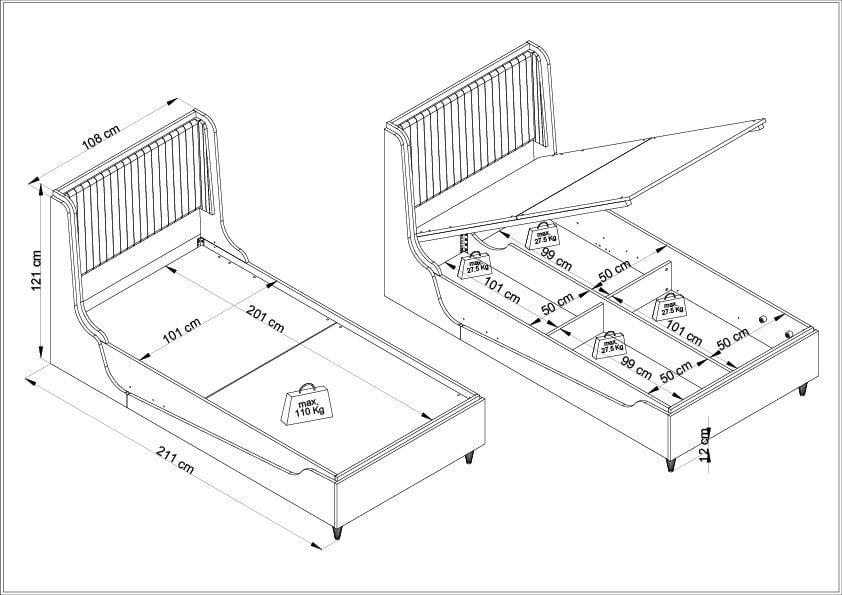 108 cm
121 cm
101 cm
201 cm
max. 110 Kg
211 cm
max. 27.5 Kg
99 cm
50 cm
max. 27.5 Kg
101 cm
50 cm
max. 27.5 Kg
101 cm
50 cm
max. 27.5 Kg
99 cm
50 cm
12 cm