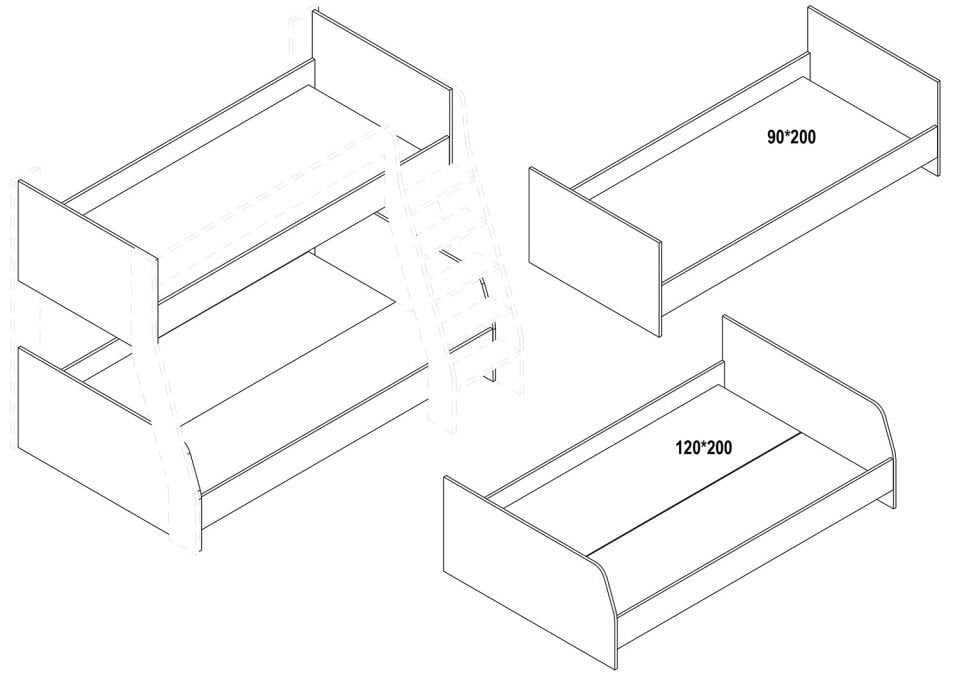 90*200

120*200