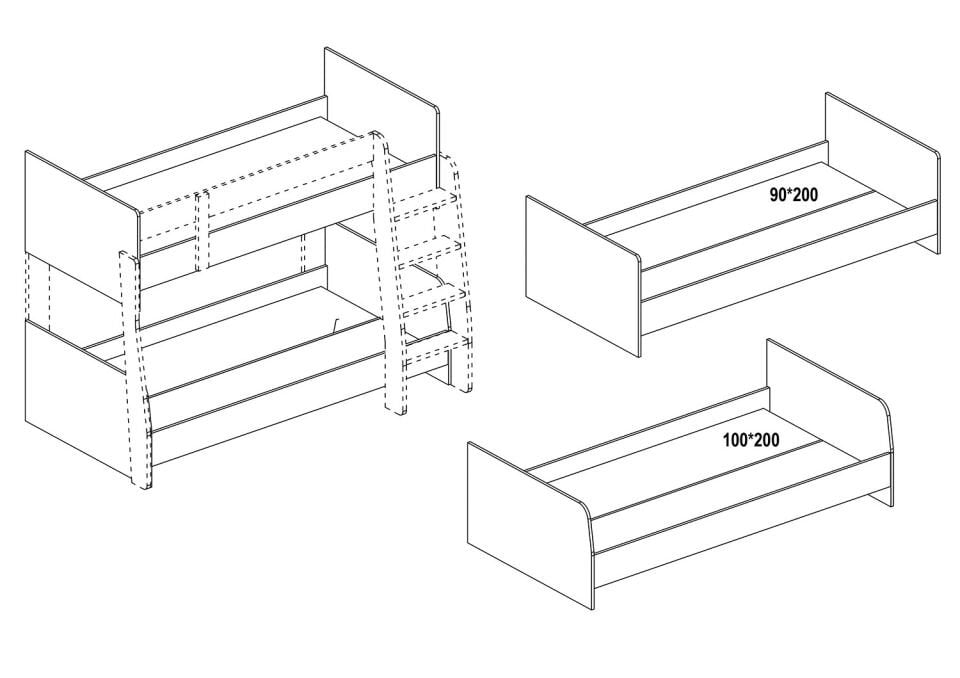 90*200

100*200